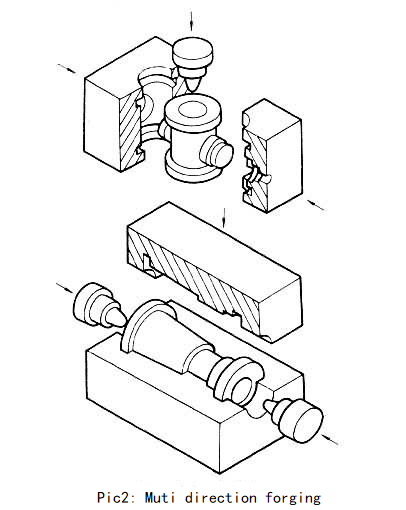 Pic2: Muti direction forging